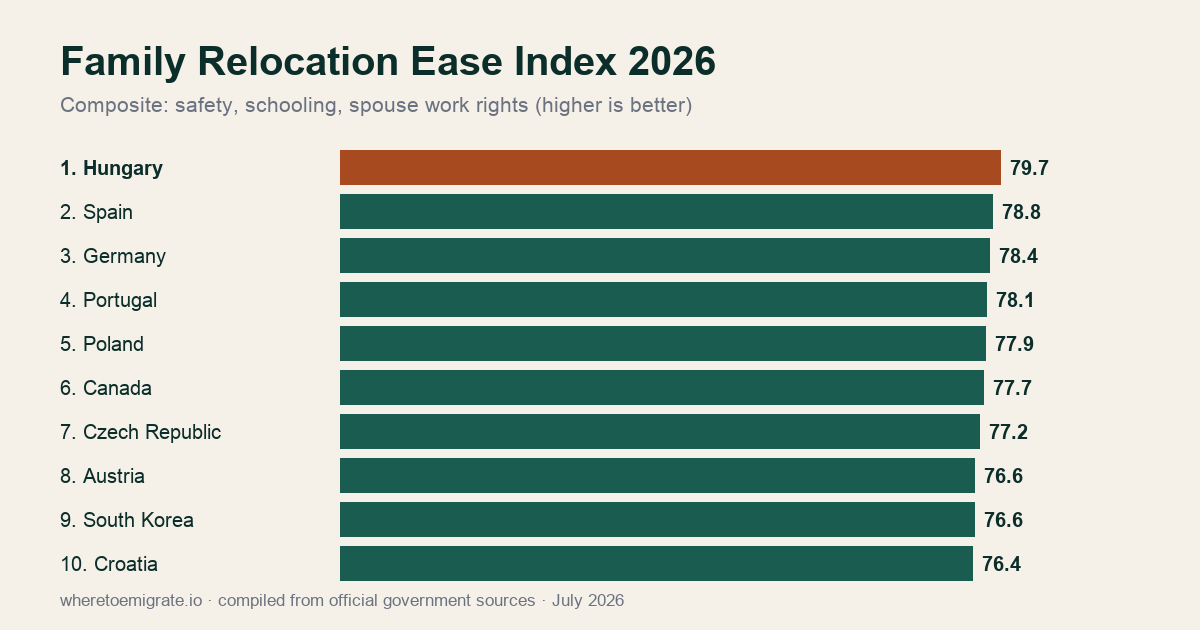 Family Relocation Ease Index 2026

Composite: safety, schooling, spouse work rights (higher is better)

1. Hungary 79.7
2. Spain 78.8
3. Germany 78.4
4. Portugal 78.1
5. Poland 77.9
6. Canada 77.7
7. Czech Republic 77.2
8. Austria 76.6
9. South Korea 76.6
10. Croatia 76.4

wheretoemigrate.io · compiled from official government sources · July 2026